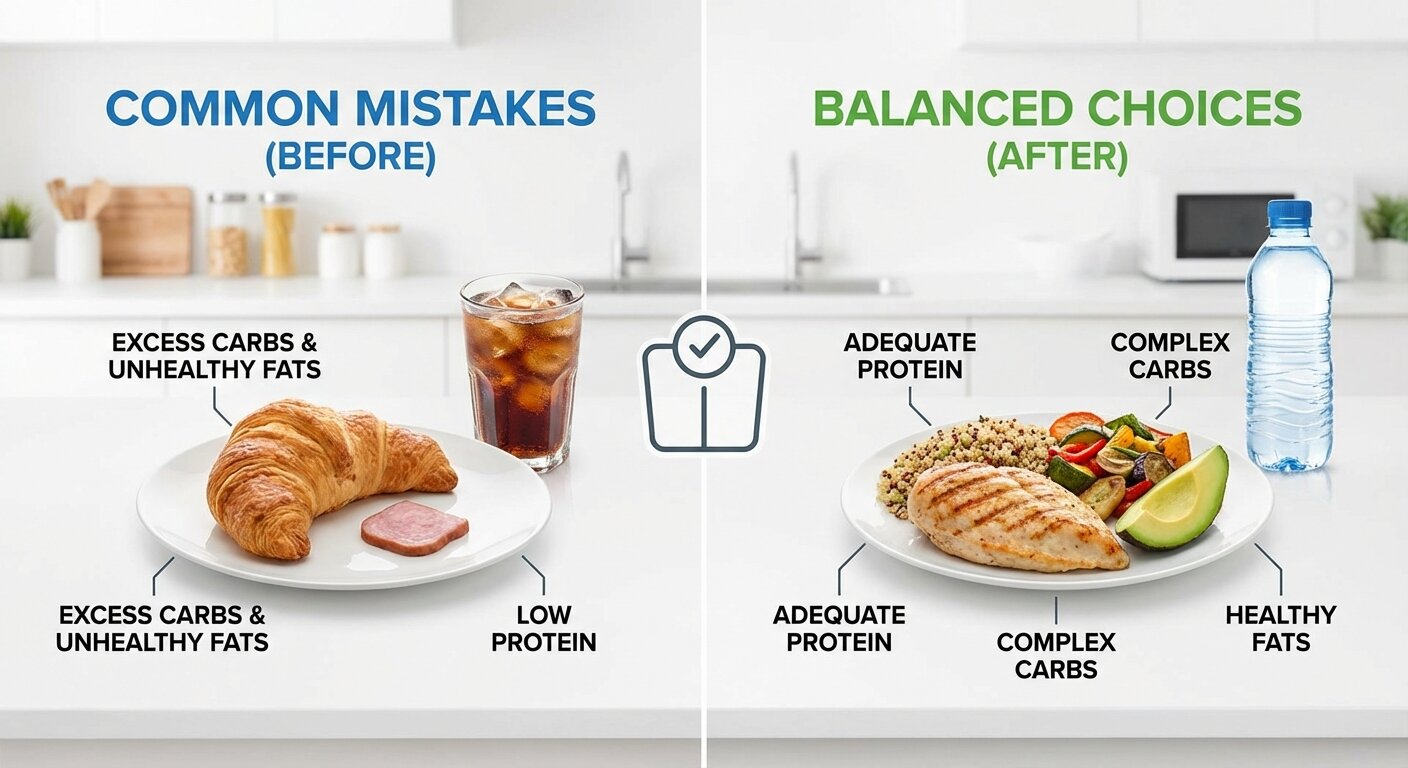 COMMON MISTAKES
(BEFORE)

EXCESS CARBS & UNHEALTHY FATS

EXCESS CARBS & UNHEALTHY FATS

LOW PROTEIN

BALANCED CHOICES
(AFTER)

ADEQUATE PROTEIN

COMPLEX CARBS

ADEQUATE PROTEIN

COMPLEX CARBS

HEALTHY FATS